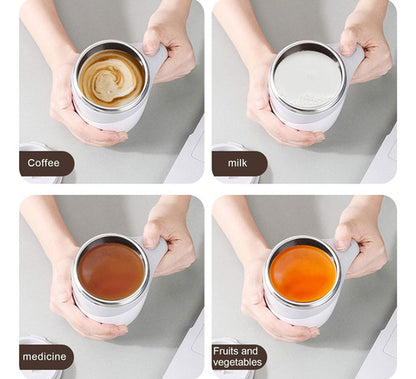 Coffee

milk

medicine

Fruits and vegetables